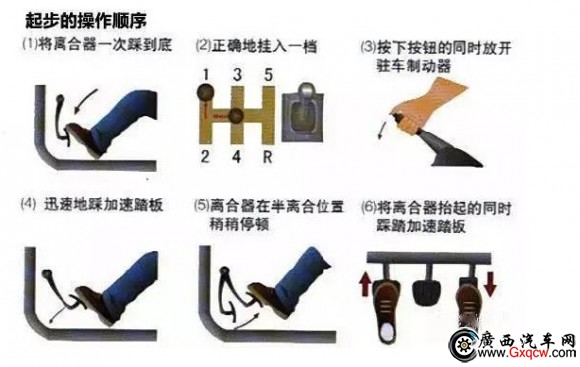 起步的操作顺序

(1)将离合器一次踩到底

(2)正确地挂入一档

1 3 5

2 4 R

(3)按下按钮的同时放开驻车制动器

(4) 迅速地踩加速踏板

(5)离合器在半离合位置稍稍停顿

(6)将离合器抬起的同时踩踏加速踏板

廣西汽车网
www.Gxqcw.com